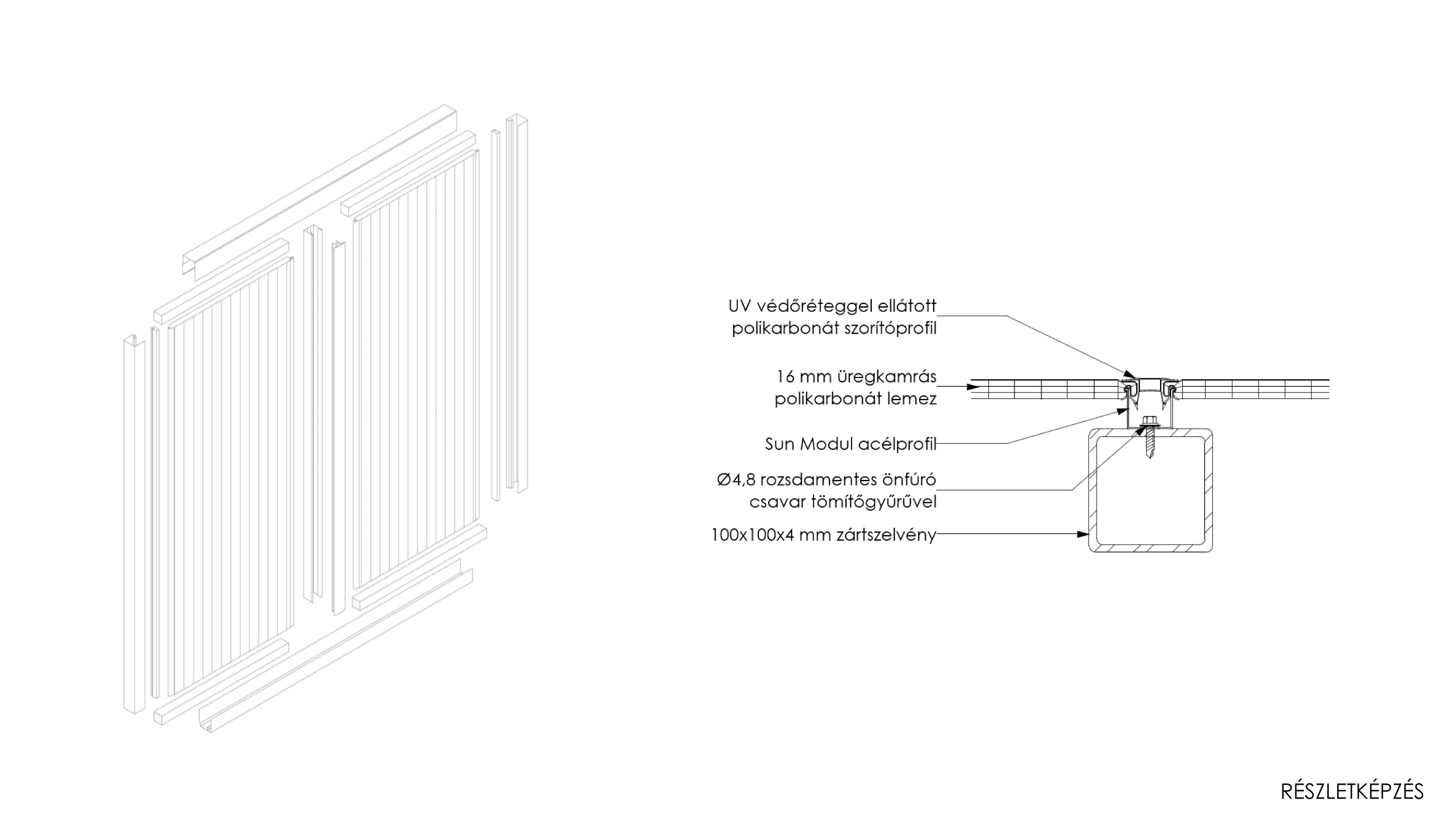 UV védőréteggel ellátott polikarbonát szorítóprofil

16 mm üregkamrás polikarbonát lemez

Sun Modul acélprofil

Ø4,8 rozsdamentes önfúró csavar tömítőgyűrűvel

100x100x4 mm zártszelvény

RÉSZLETKÉPZÉS