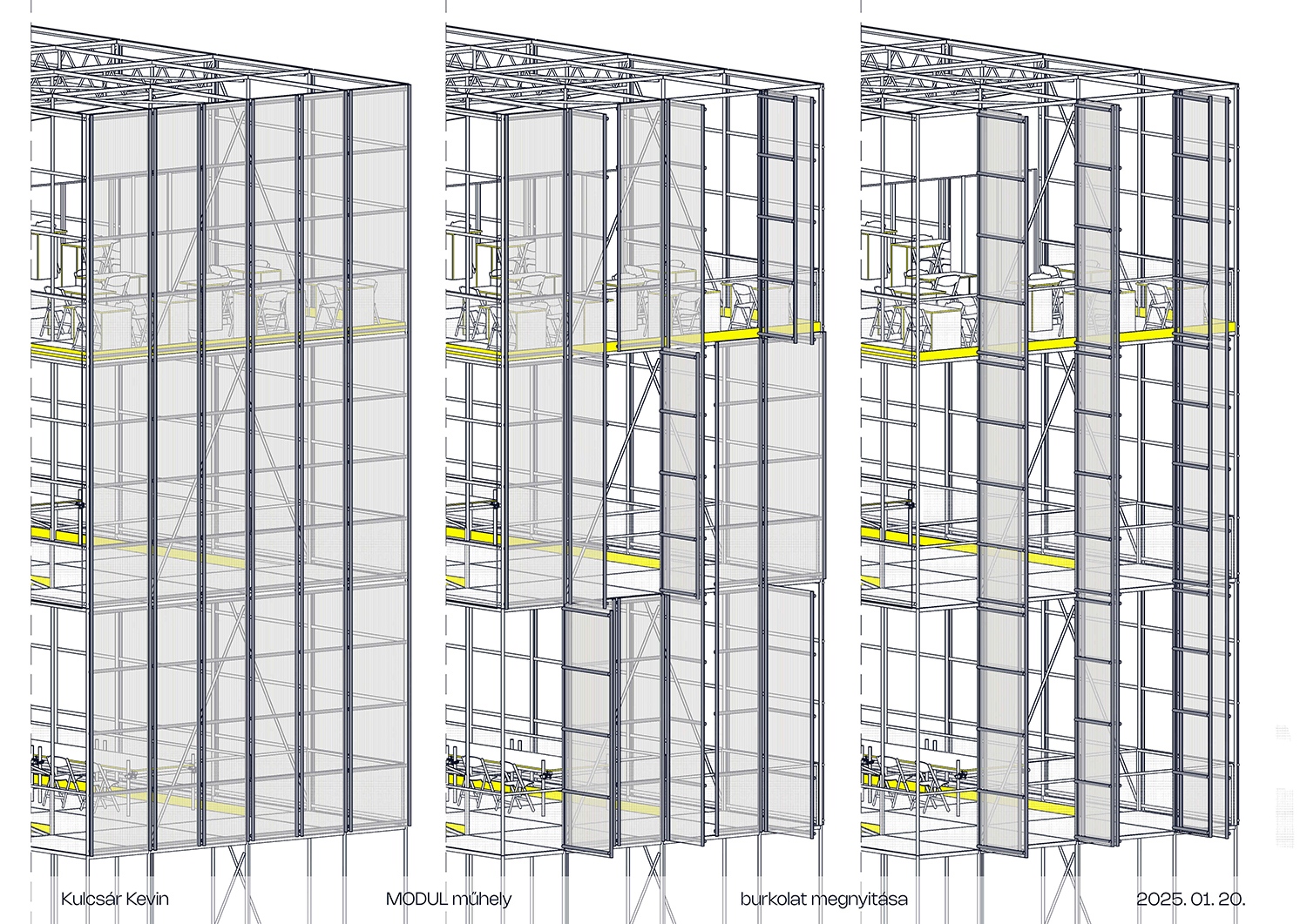 Kulcsár Kevin MODUL műhely burkolat megnyitása 2025. 01. 20.