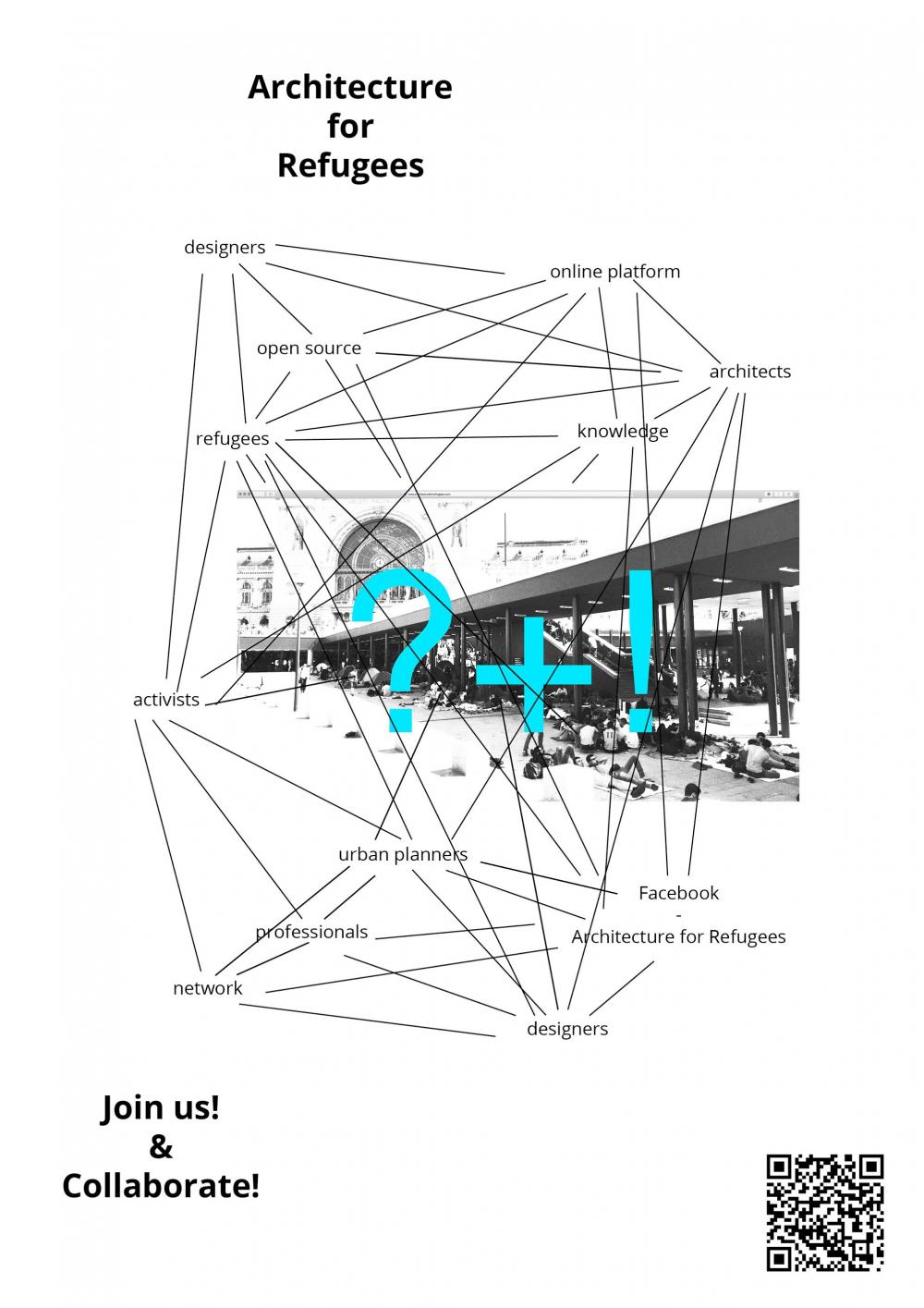 Architecture
for
Refugees

designers

online platform

open source

architects

refugees

knowledge

?+!

activists

urban planners

Facebook
-
Architecture for Refugees

professionals

network

designers

Join us!
&
Collaborate!