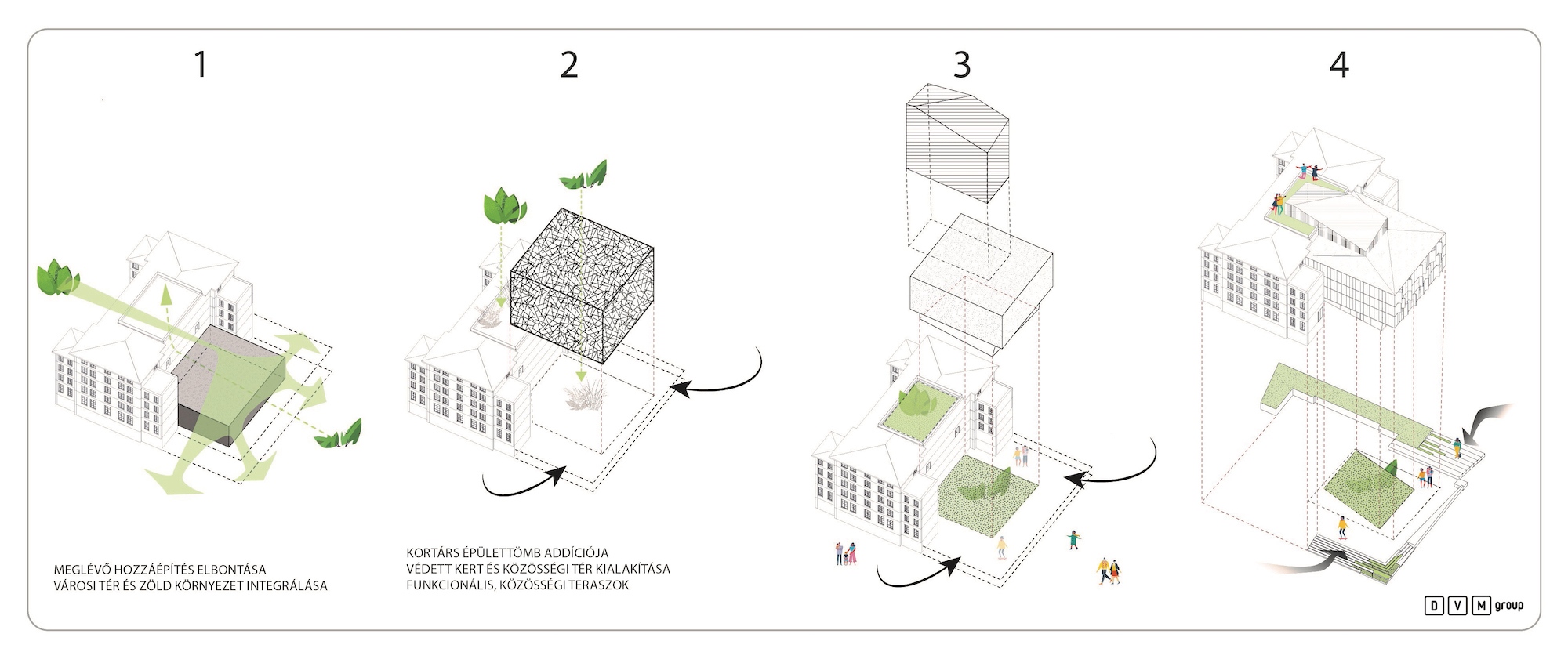 1

2

3

4

MEGLÉVŐ HOZZÁÉPÍTÉS ELBONTÁSA
VÁROSI TÉR ÉS ZÖLD KÖRNYEZET INTEGRÁLÁSA

KORTÁRS ÉPÜLETTÖMB ADDÍCIÓJA
VÉDETT KERT ÉS KÖZÖSSÉGI TÉR KIALAKÍTÁSA
FUNKCIONÁLIS, KÖZÖSSÉGI TERASZOK

D V M group