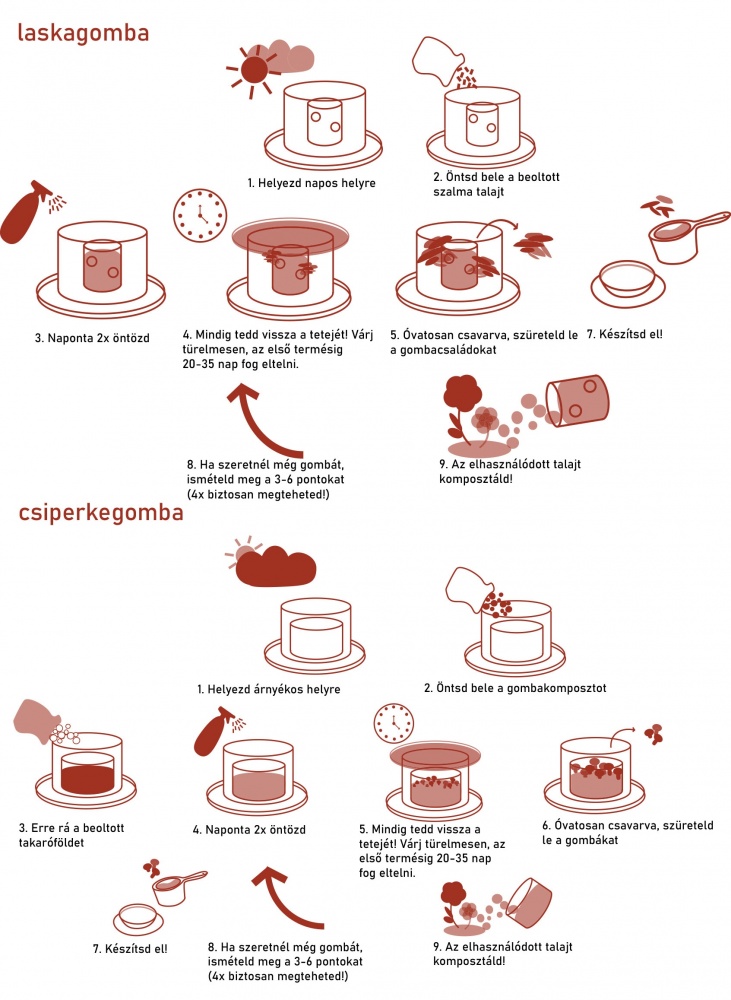 laskagomba

1. Helyezd napos helyre

2. Öntsd bele a beoltott szalma talajt

3. Naponta 2x öntözd

4. Mindig tedd vissza a tetejét! Várj türelmesen, az első termésig 20-35 nap fog eltelni.

5. Óvatosan csavarva, szüreteld le a gombacsaládokat

7. Készítsd el!

8. Ha szeretnél még gombát, ismételd meg a 3-6 pontokat (4x biztosan megteheted!)

9. Az elhasználódott talajt komposztáld!

csiperkegomba

1. Helyezd árnyékos helyre

2. Öntsd bele a gombakomposztot

3. Erre rá a beoltott takaróföldet

4. Naponta 2x öntözd

5. Mindig tedd vissza a tetejét! Várj türelmesen, az első termésig 20-35 nap fog eltelni.

6. Óvatosan csavarva, szüreteld le a gombákat

7. Készítsd el!

8. Ha szeretnél még gombát, ismételd meg a 3-6 pontokat (4x biztosan megteheted!)

9. Az elhasználódott talajt komposztáld!