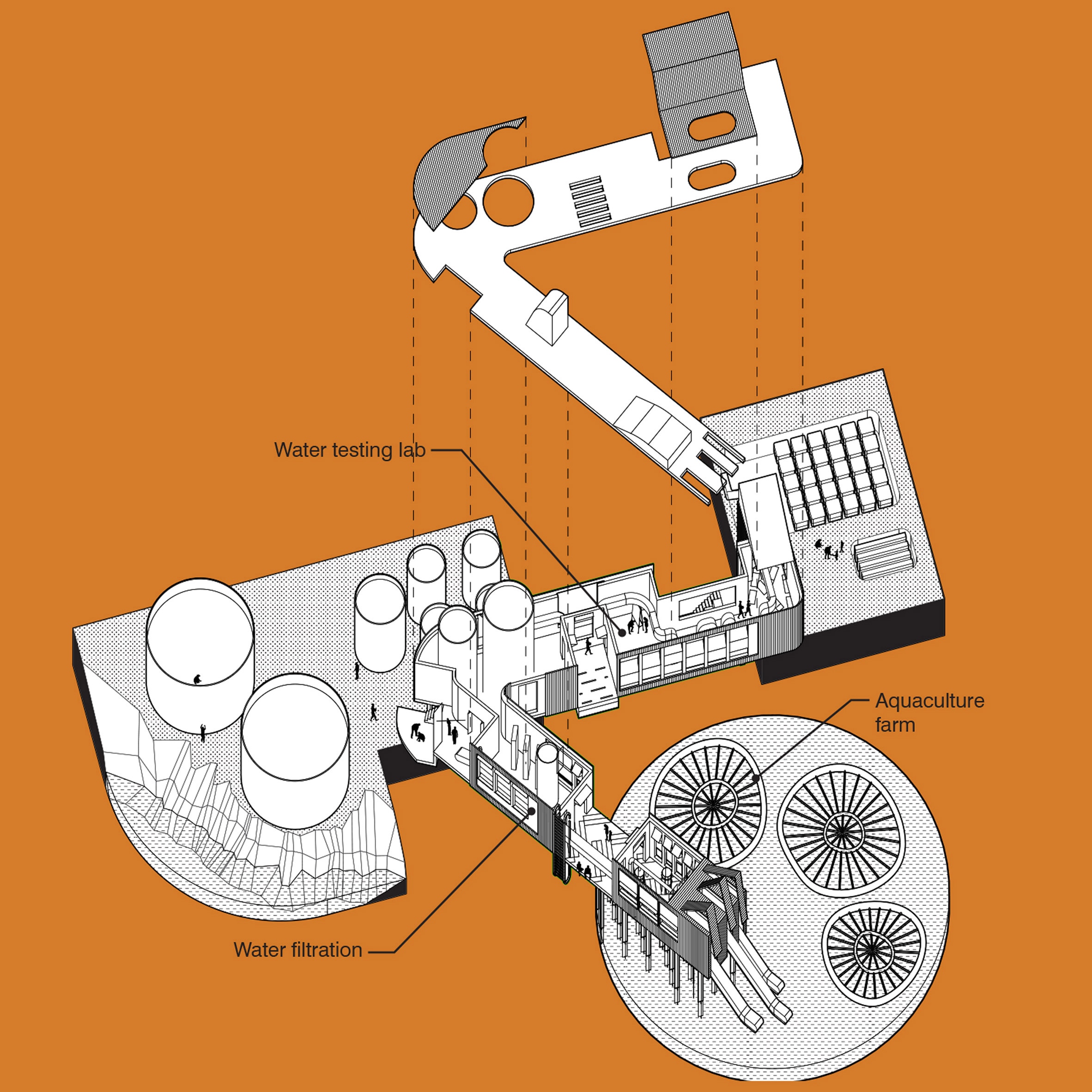 Water testing lab

Aquaculture farm

Water filtration