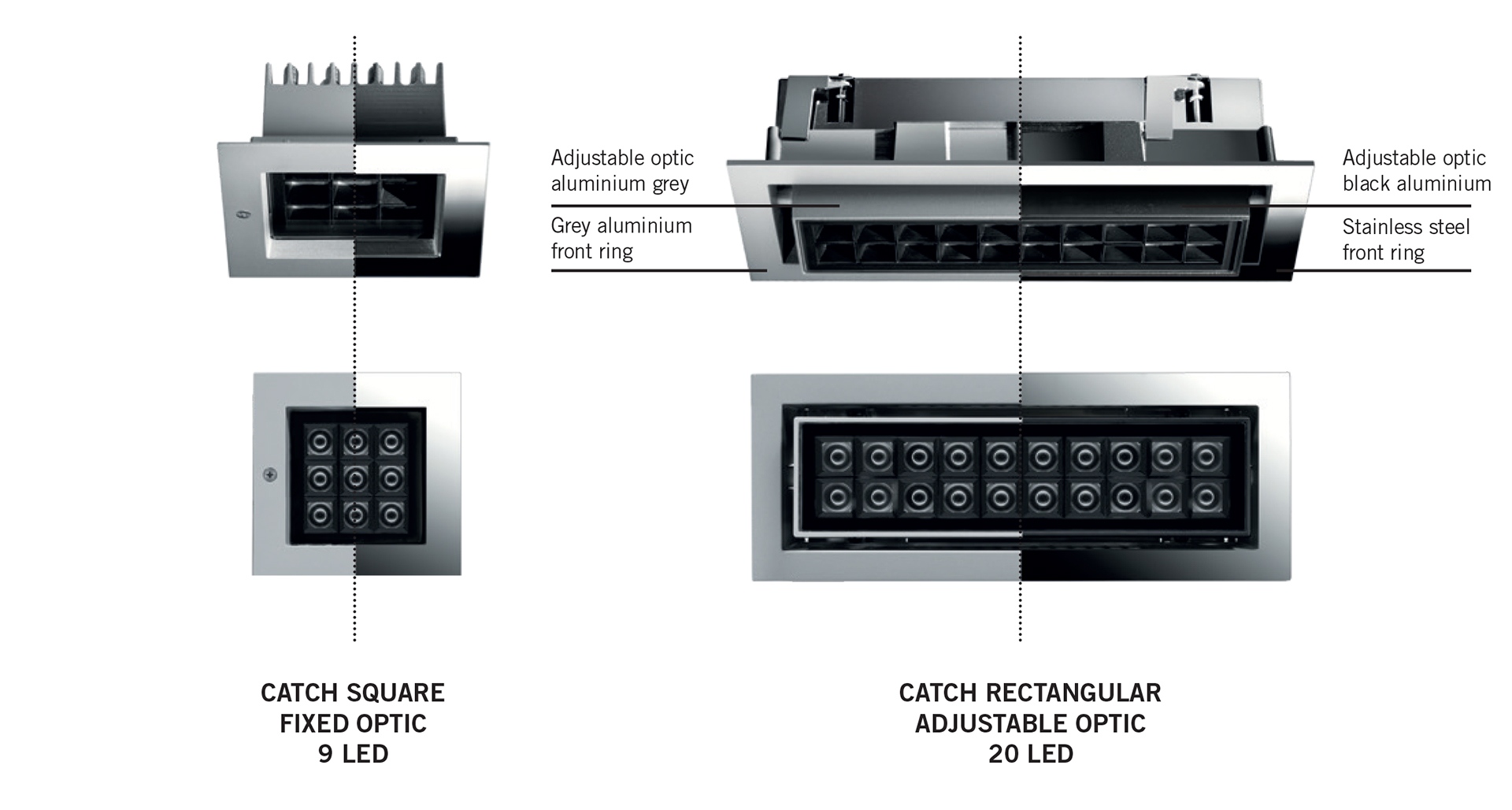 Adjustable optic aluminium grey

Grey aluminium front ring

Adjustable optic black aluminium

Stainless steel front ring

CATCH SQUARE
FIXED OPTIC
9 LED

CATCH RECTANGULAR
ADJUSTABLE OPTIC
20 LED