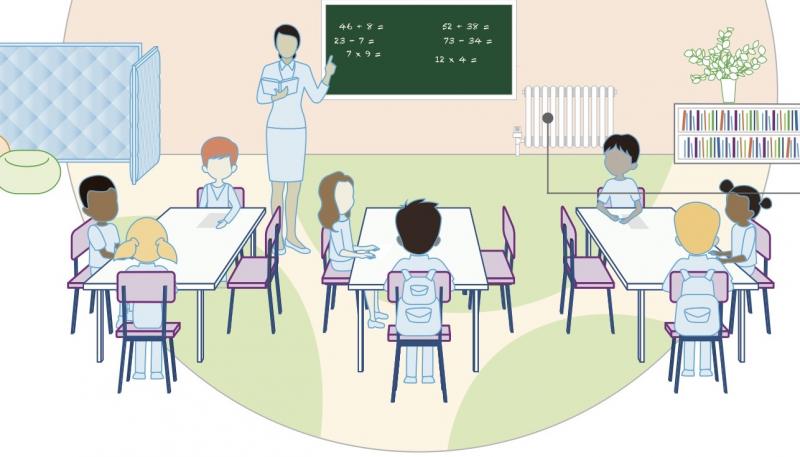 $46 + 8 =$
$23 - 7 =$
$7 \times 9 =$
$52 + 38 =$
$73 - 34 =$
$12 \times 4 =$