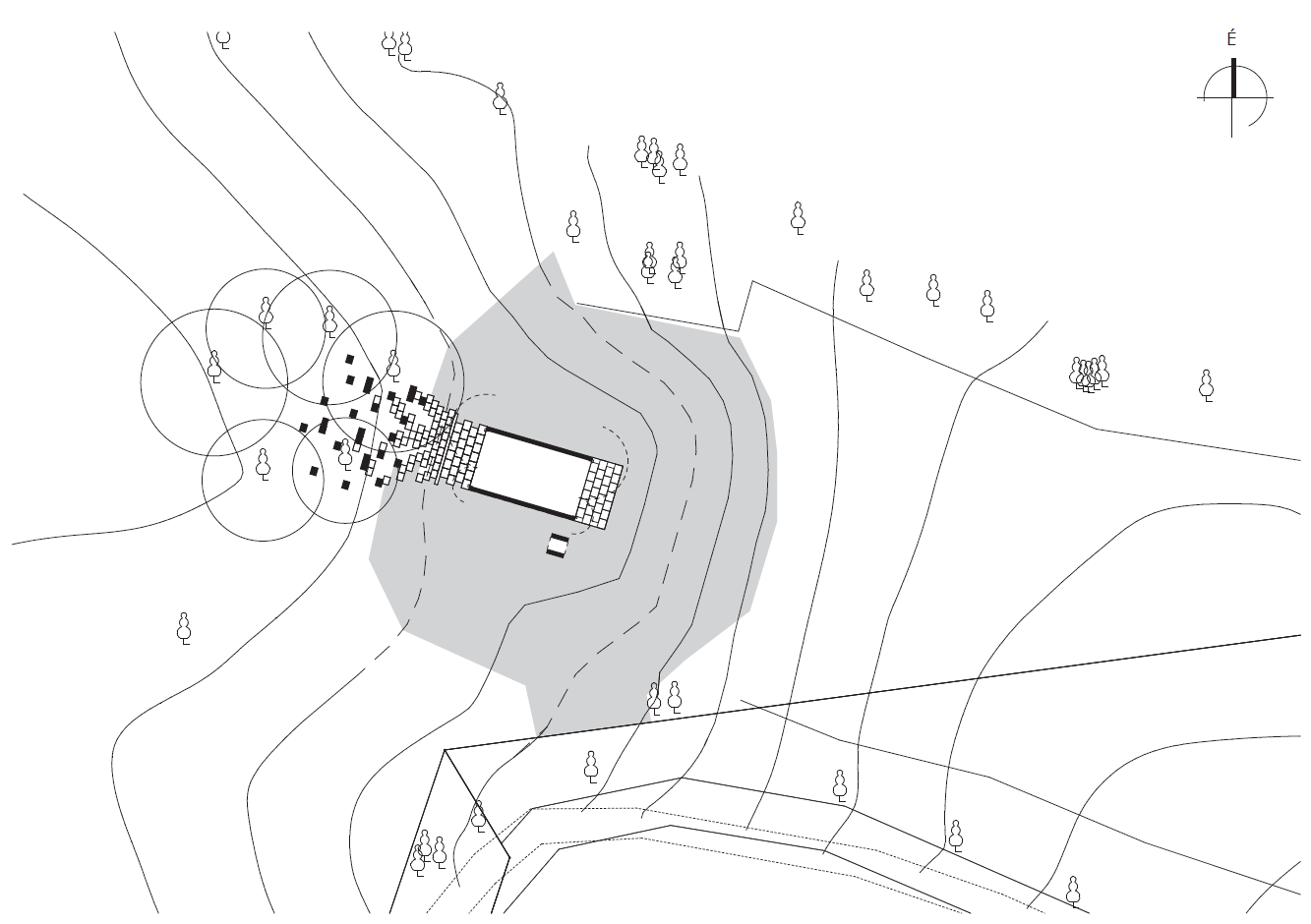 É