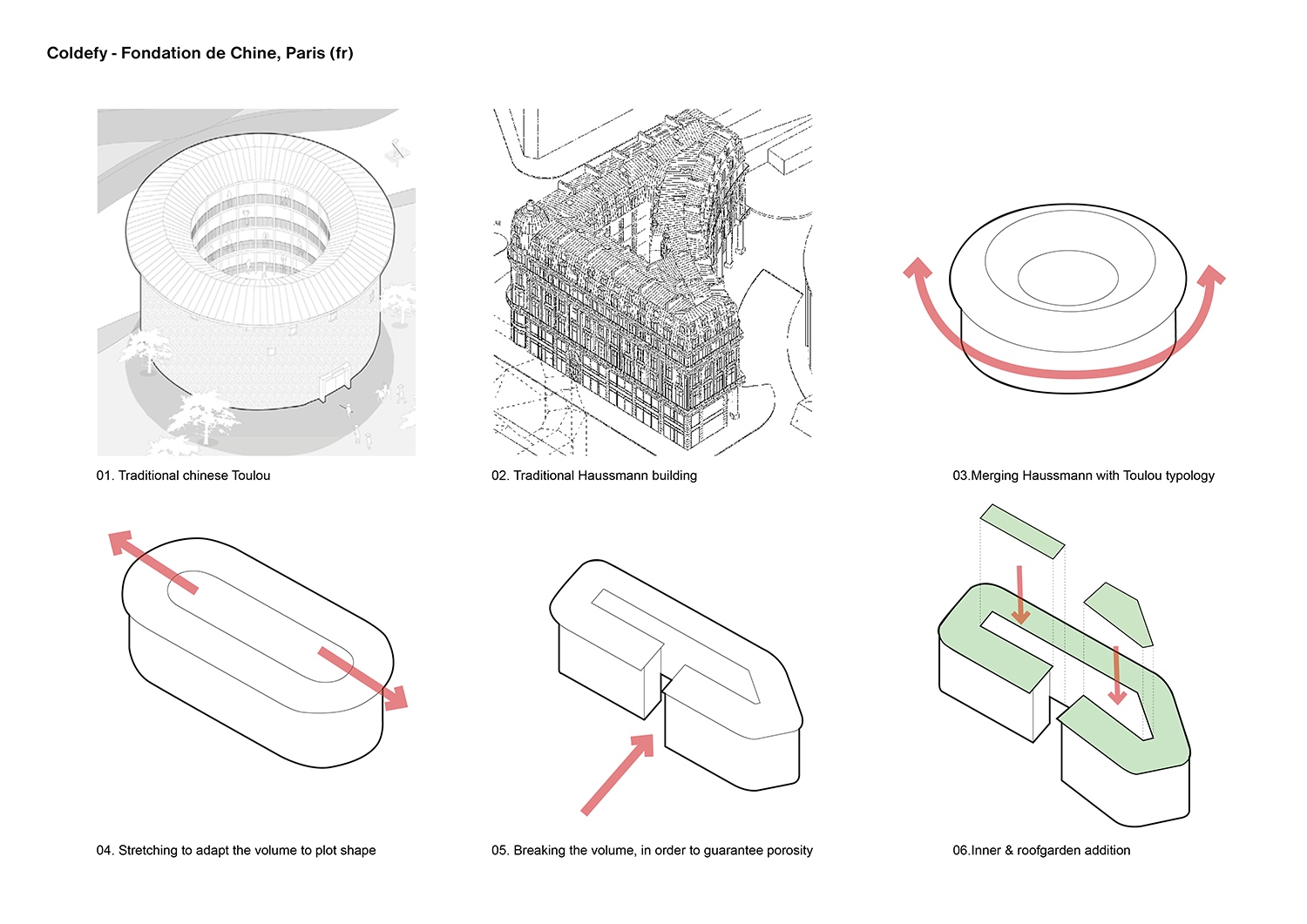 Coldefy - Fondation de Chine, Paris (fr)

01. Traditional chinese Toulou

02. Traditional Haussmann building

03.Merging Haussmann with Toulou typology

04. Stretching to adapt the volume to plot shape

05. Breaking the volume, in order to guarantee porosity

06.Inner & roofgarden addition