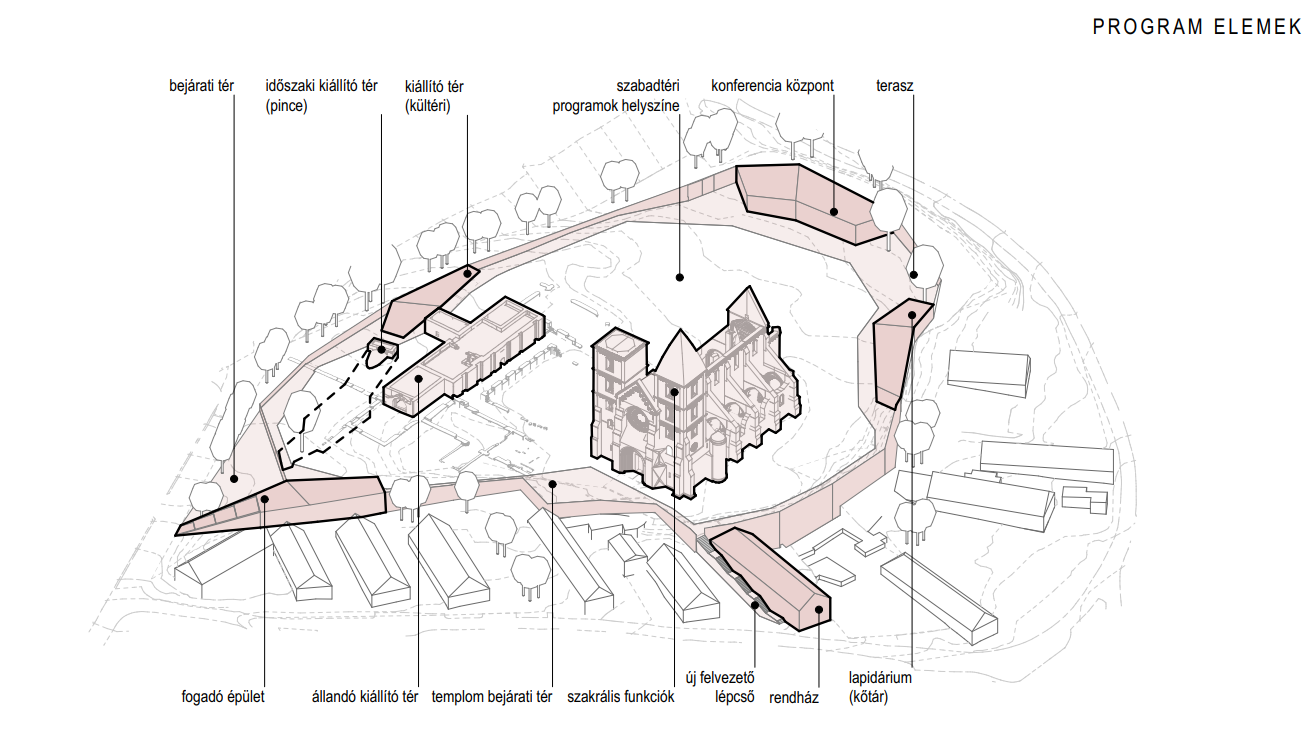 PROGRAM ELEMEK

bejárati tér

időszaki kiállító tér (pince)

kiállító tér (kültéri)

szabadtéri programok helyszíne

konferencia központ

terasz

fogadó épület

állandó kiállító tér

templom bejárati tér

szakrális funkciók

új felvezető lépcső

rendház

lapidárium (kőtár)