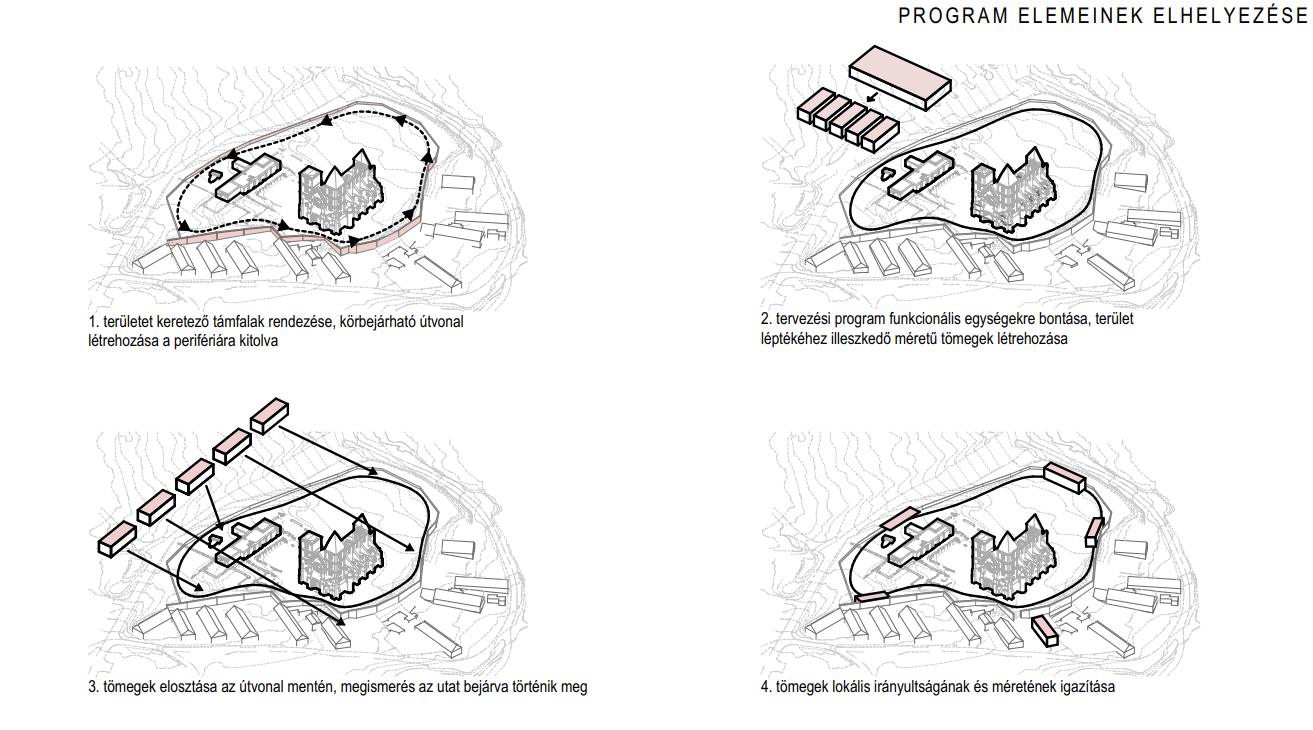 PROGRAM ELEMEINEK ELHELYEZÉSE

1. területet keretező támfalak rendezése, körbejárható útvonal létrehozása a perifériára kitolva

2. tervezési program funkcionális egységekre bontása, terület léptékéhez illeszkedő méretű tömegek létrehozása

3. tömegek elosztása az útvonal mentén, megismerés az utat bejárva történik meg

4. tömegek lokális irányultságának és méretének igazítása