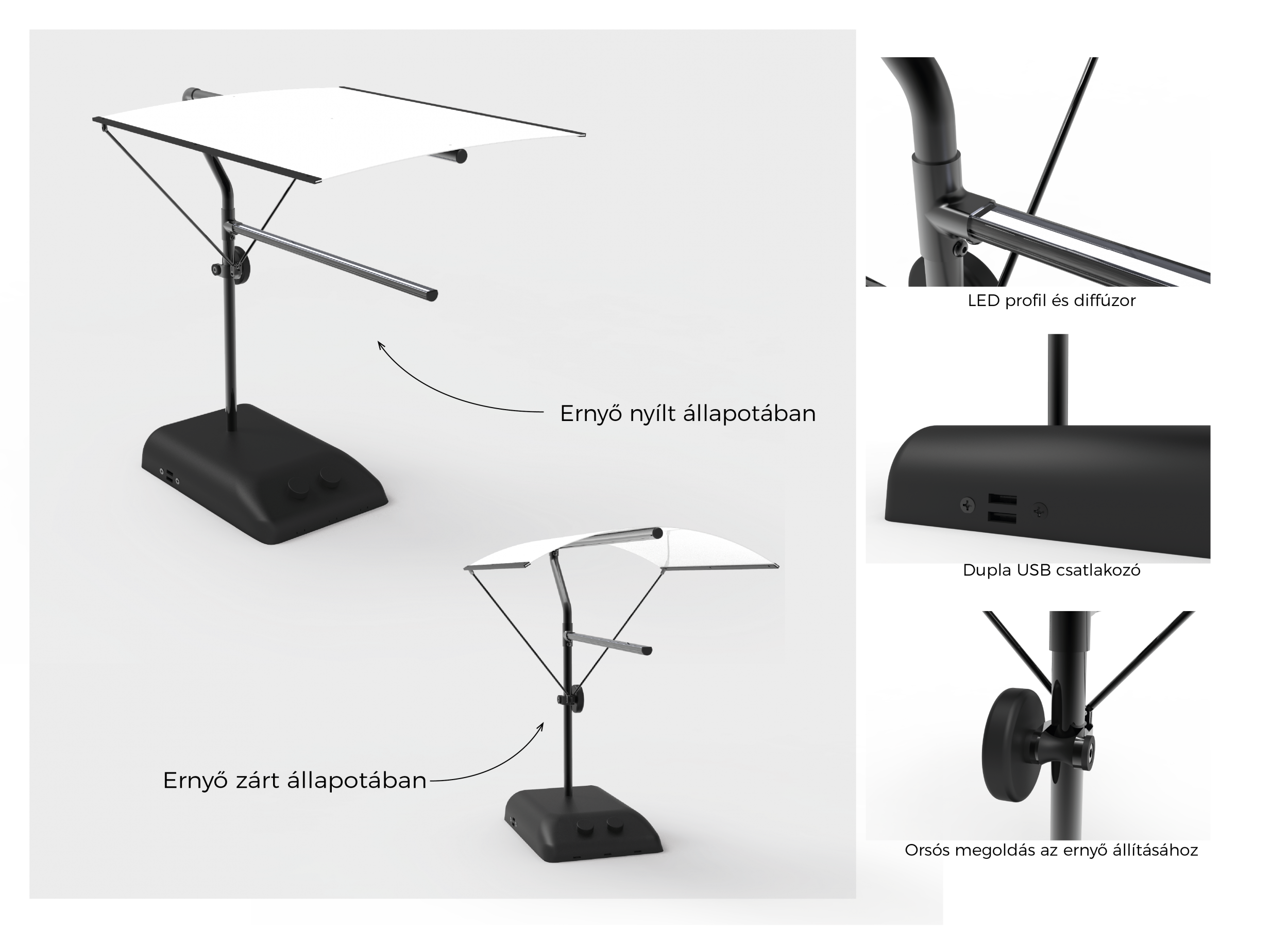 Ernyő nyílt állapotában

Ernyő zárt állapotában

LED profil és diffúzor

Dupla USB csatlakozó

Orsós megoldás az ernyő állításához